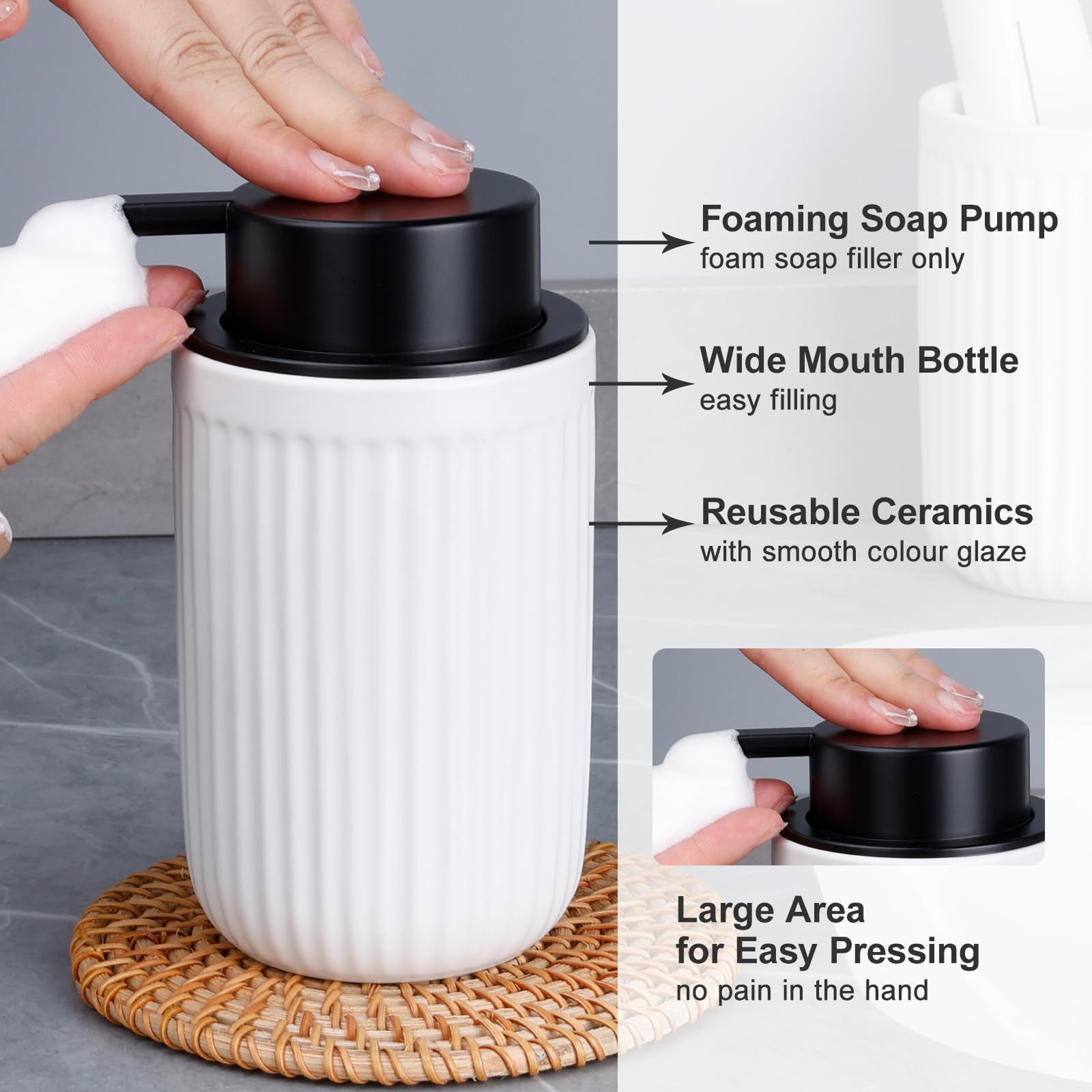 Foaming Soap Pump
foam soap filler only

Wide Mouth Bottle
easy filling

Reusable Ceramics
with smooth colour glaze

Large Area
for Easy Pressing
no pain in the hand